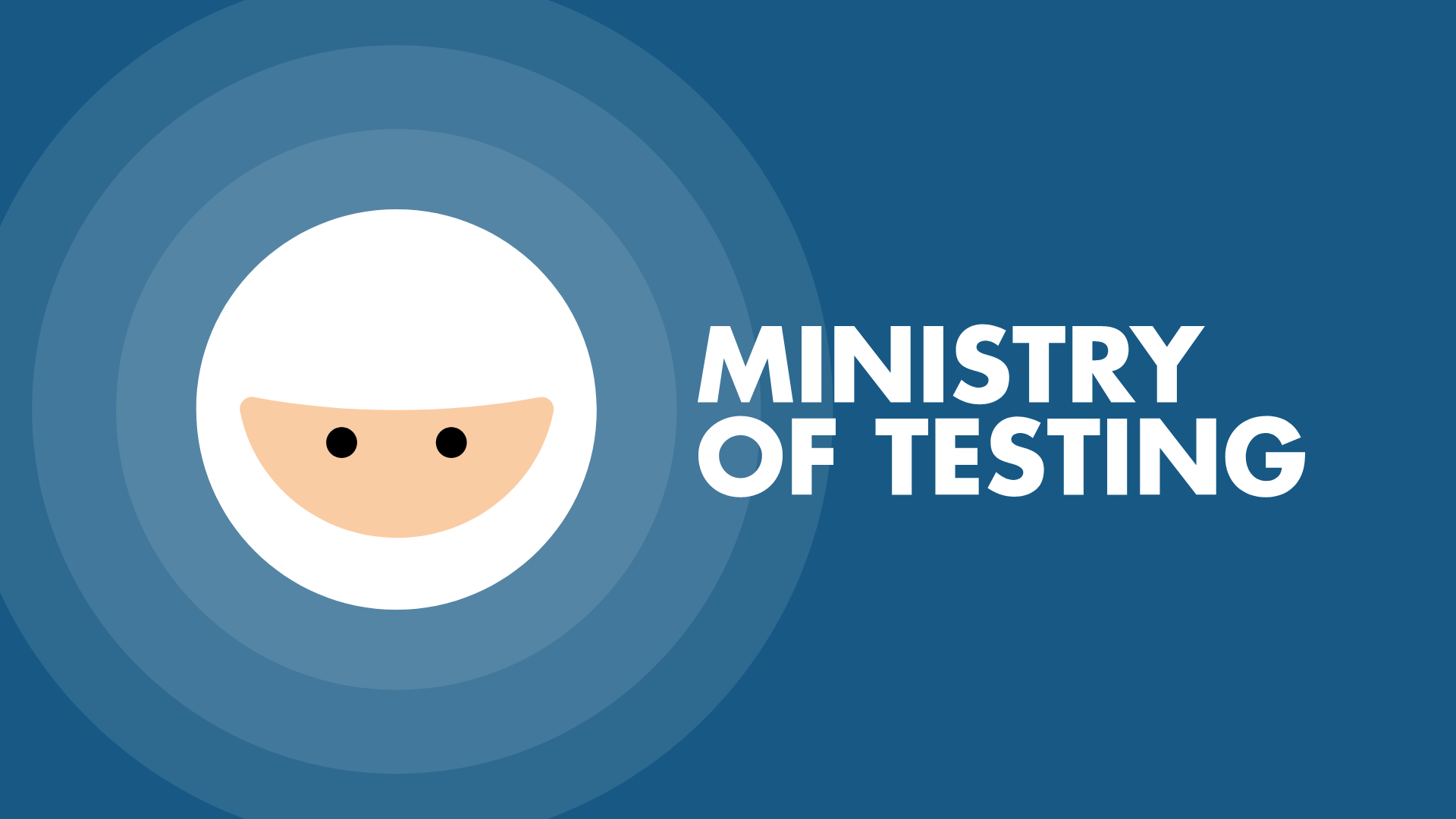 MINISTRY
OF TESTING